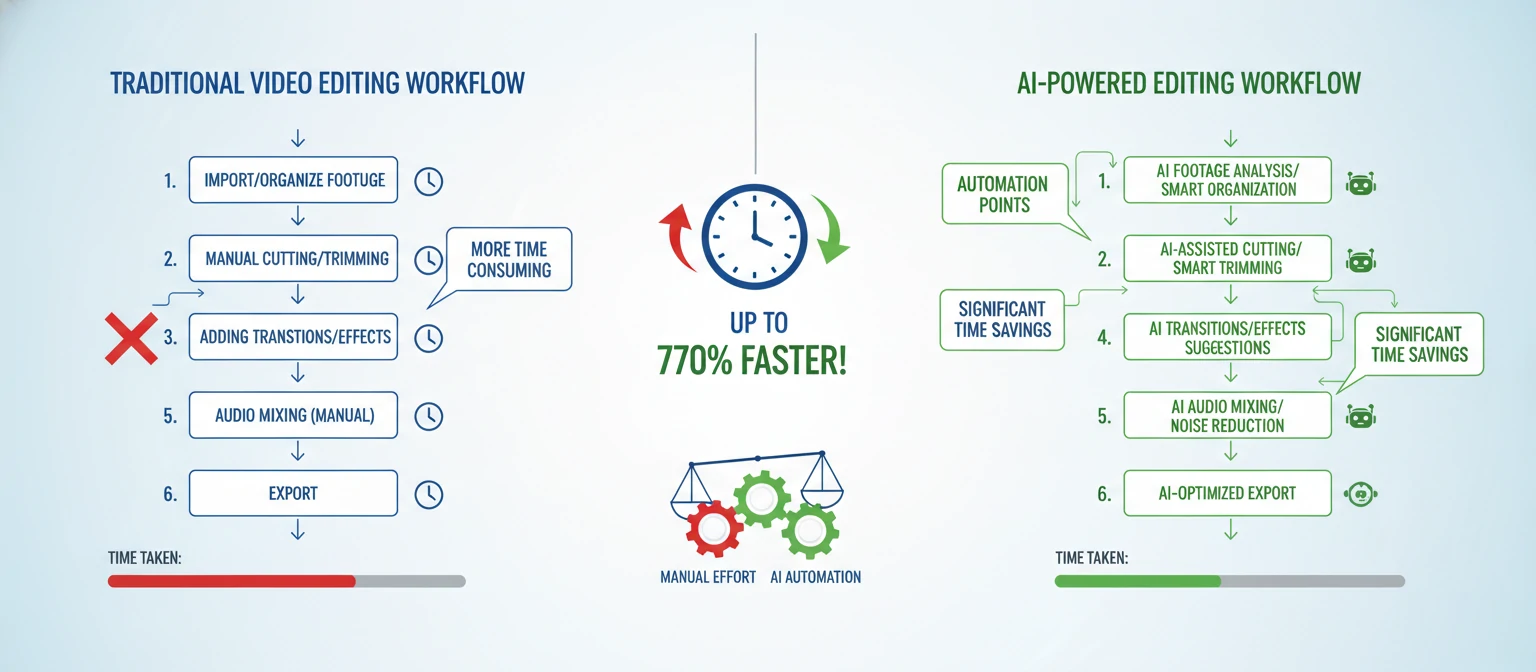 TRADITIONAL VIDEO EDITING WORKFLOW

1. IMPORT/ORGANIZE FOOTUGE

2. MANUAL CUTTING/TRIMMING

MORE TIME CONSUMING

3. ADDING TRANSTIONS/EFFECTS

5. AUDIO MIXING (MANUAL)

6. EXPORT

TIME TAKEN:

UP TO 770% FASTER!

MANUAL EFFORT AI AUTOMATION

AI-POWERED EDITING WORKFLOW

AUTOMATION POINTS

1. AI FOOTAGE ANALYSIS/ SMART ORGANIZATION

2. AI-ASSISTED CUTTING/ SMART TRIMMING

SIGNIFICANT TIME SAVINGS

4. AI TRANSITIONS/EFFECTS SUGGESTIONS

SIGNIFICANT TIME SAVINGS

5. AI AUDIO MIXING/ NOISE REDUCTION

6. AI-OPTIMIZED EXPORT

TIME TAKEN: