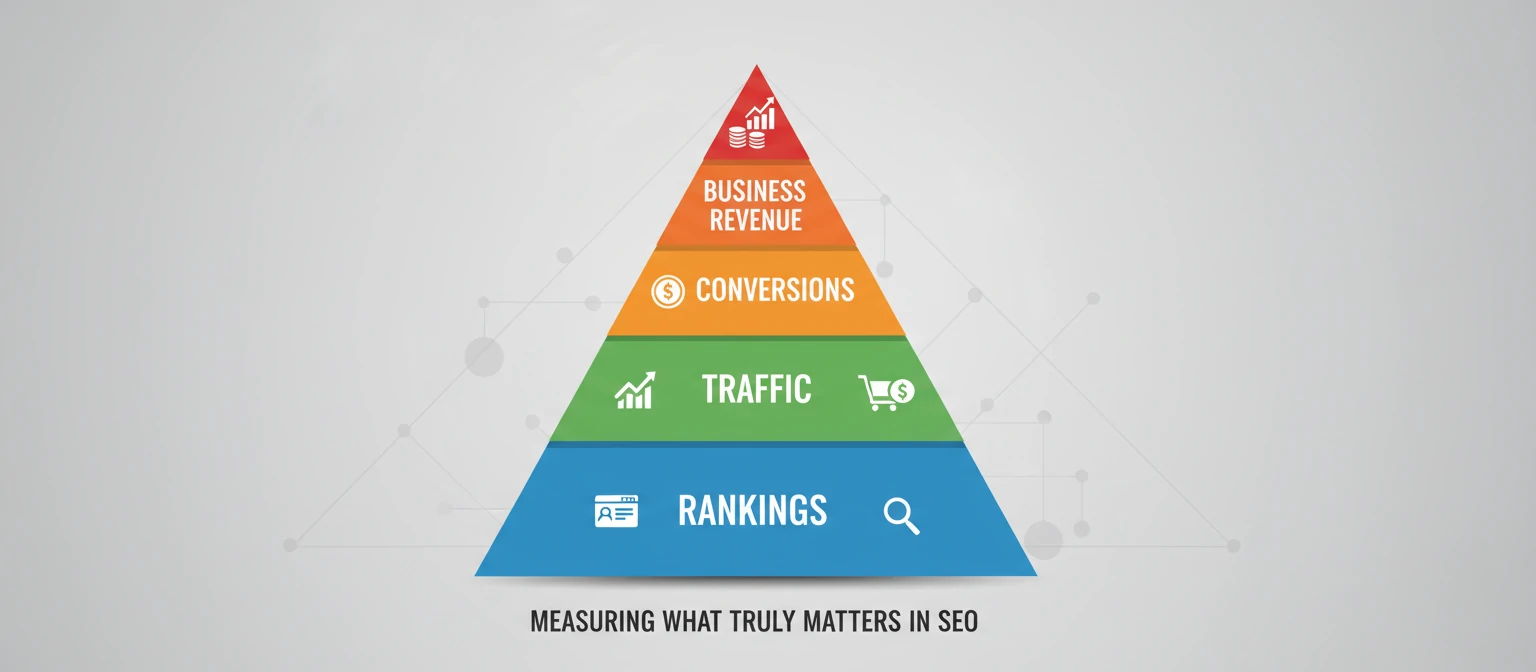 BUSINESS REVENUE

CONVERSIONS

TRAFFIC

RANKINGS

MEASURING WHAT TRULY MATTERS IN SEO